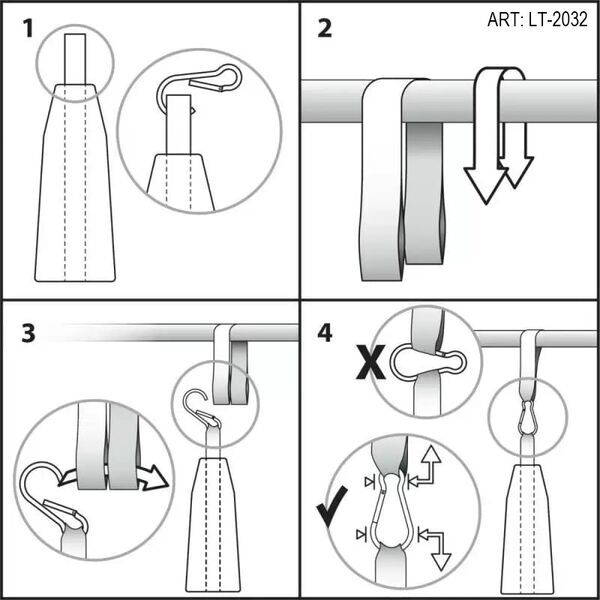 1

2

ART: LT-2032

3

4

X